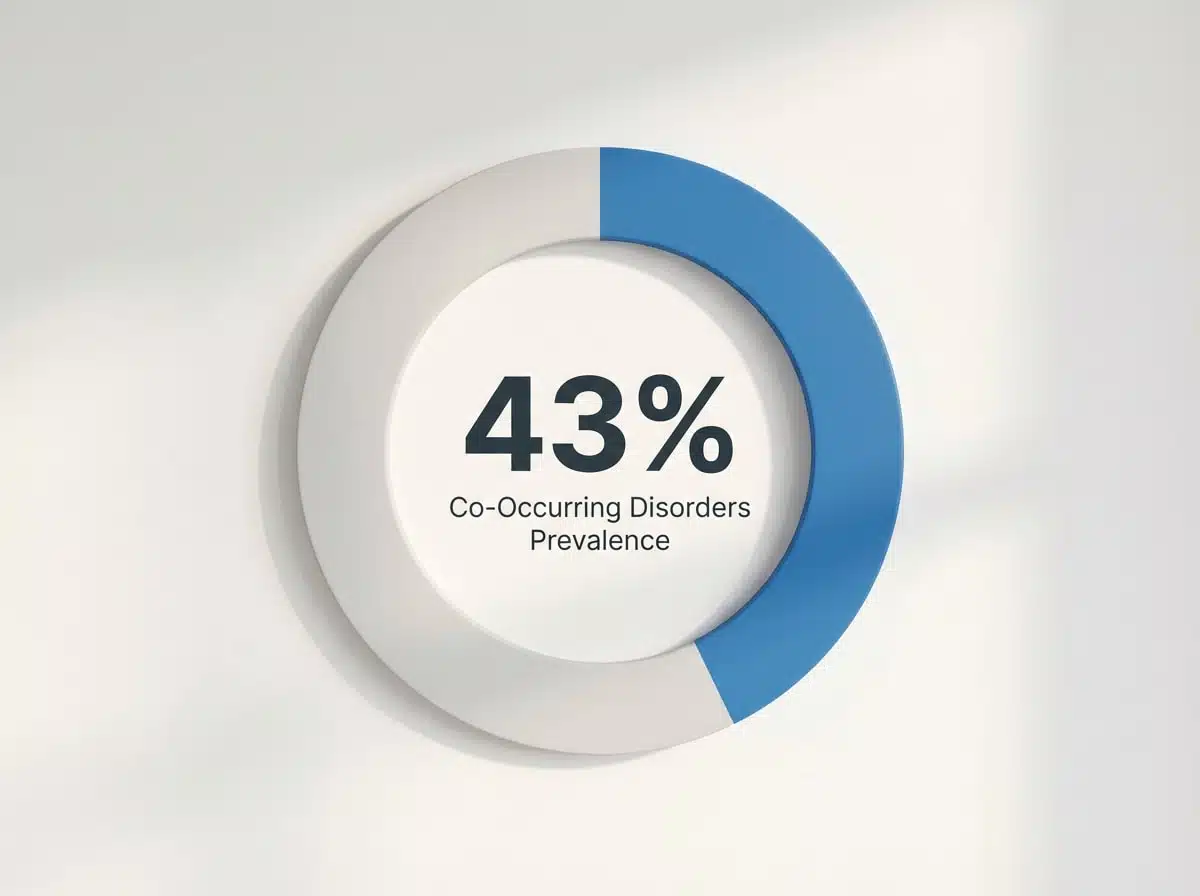 43%
Co-Occurring Disorders Prevalence