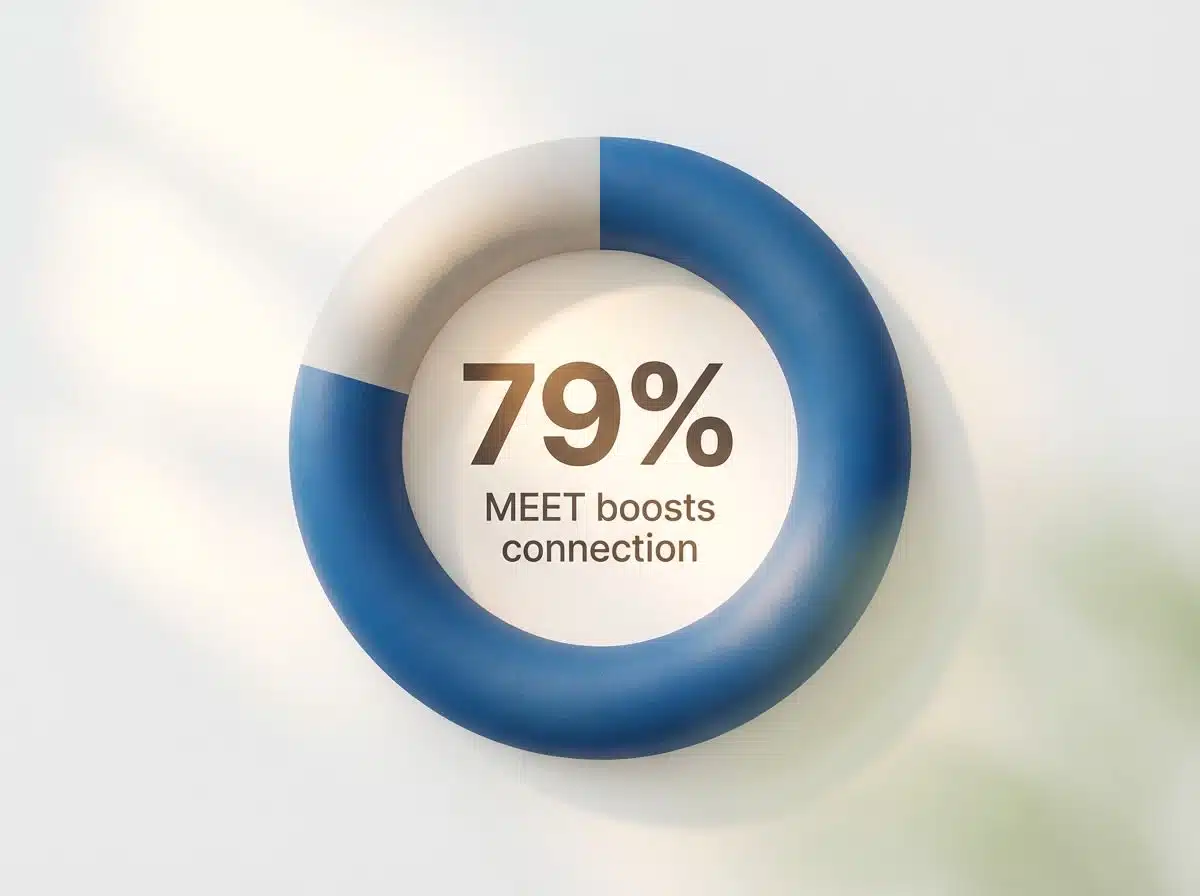 79%
MEET boosts connection