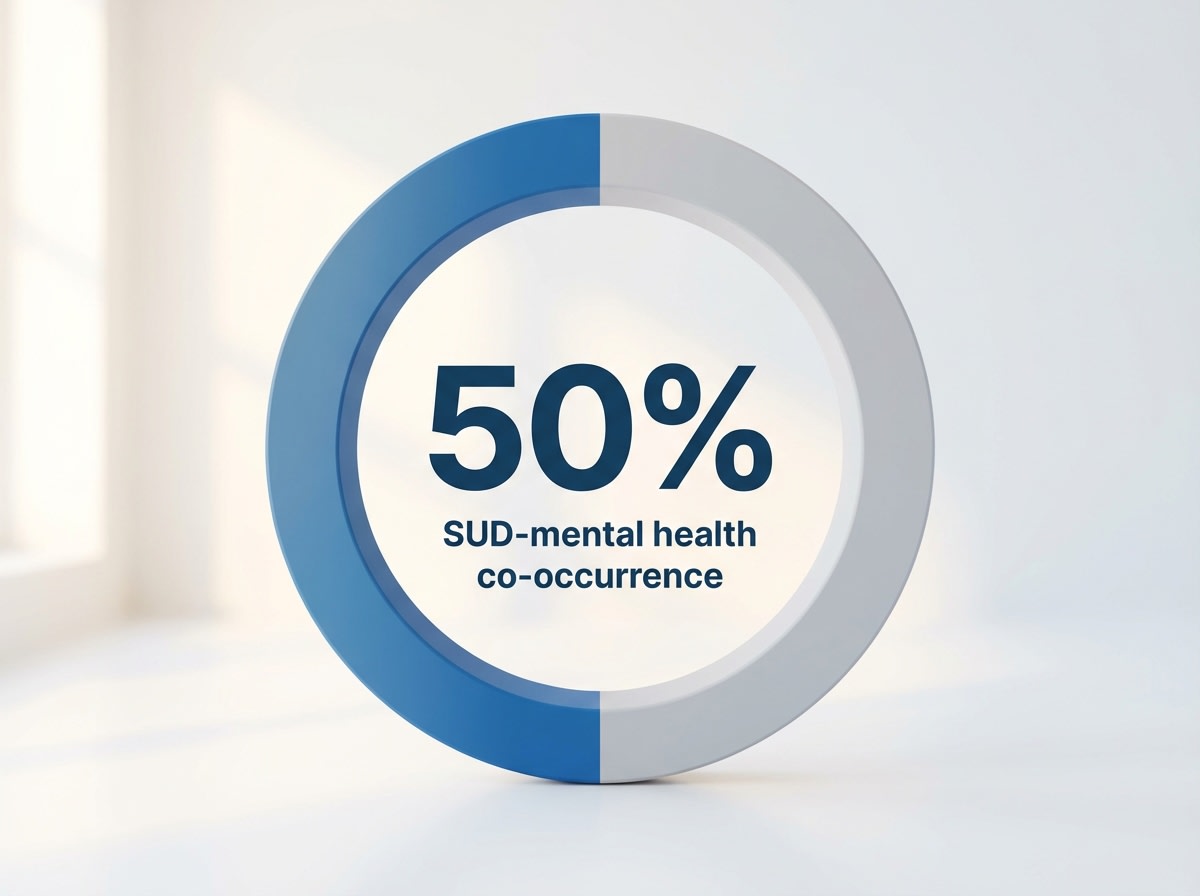 50%

SUD-mental health co-occurrence