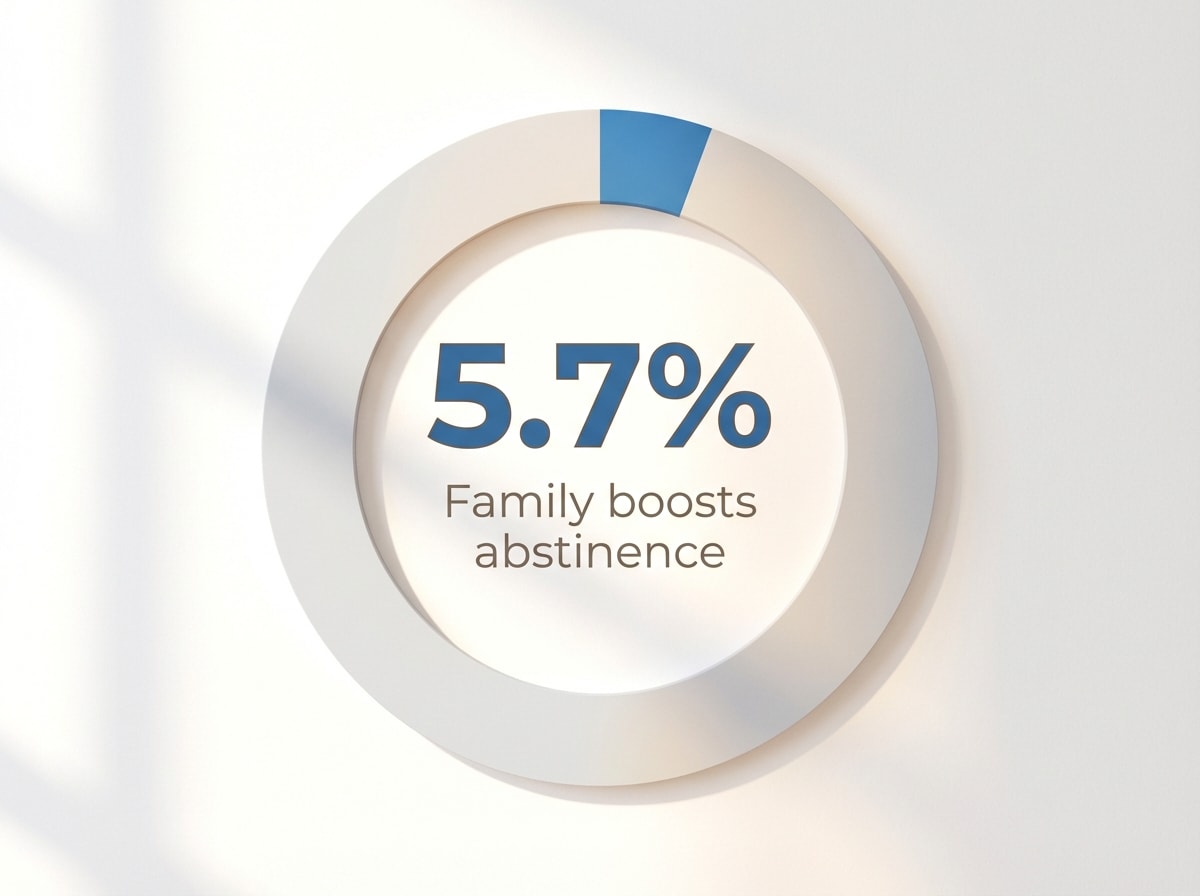 5.7%

Family boosts abstinence