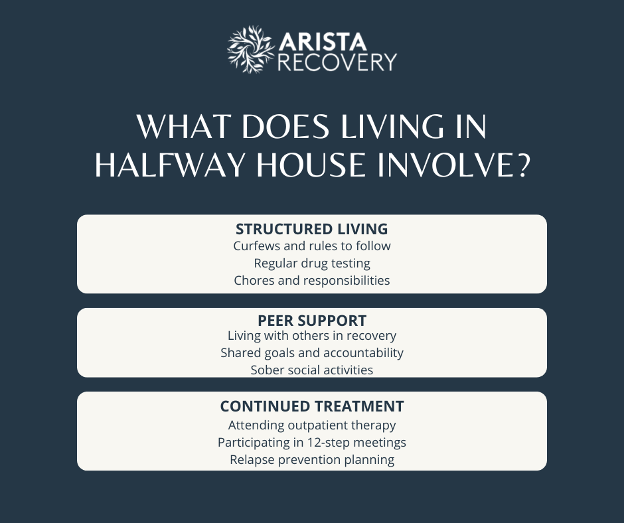 ARISTA
RECOVERY

WHAT DOES LIVING IN HALFWAY HOUSE INVOLVE?

STRUCTURED LIVING
Curfews and rules to follow
Regular drug testing
Chores and responsibilities

PEER SUPPORT
Living with others in recovery
Shared goals and accountability
Sober social activities

CONTINUED TREATMENT
Attending outpatient therapy
Participating in 12-step meetings
Relapse prevention planning