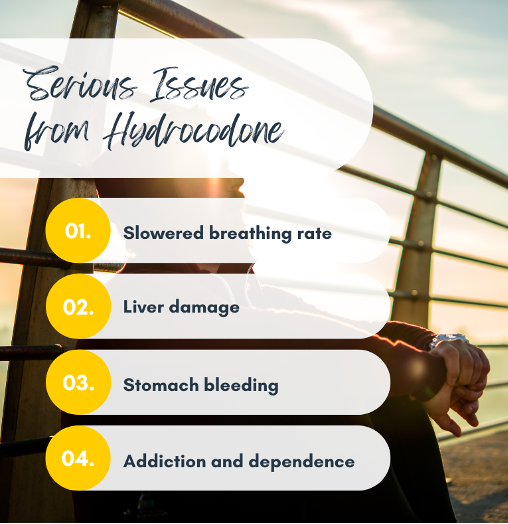 Serious Issues from Hydrocodone

01. Slowered breathing rate

02. Liver damage

03. Stomach bleeding

04. Addiction and dependence